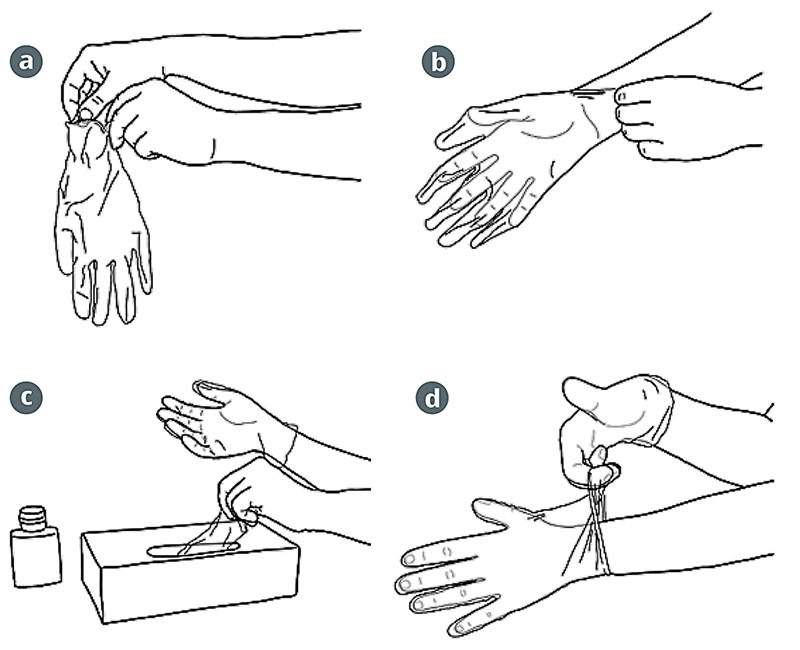 a
b
c
d